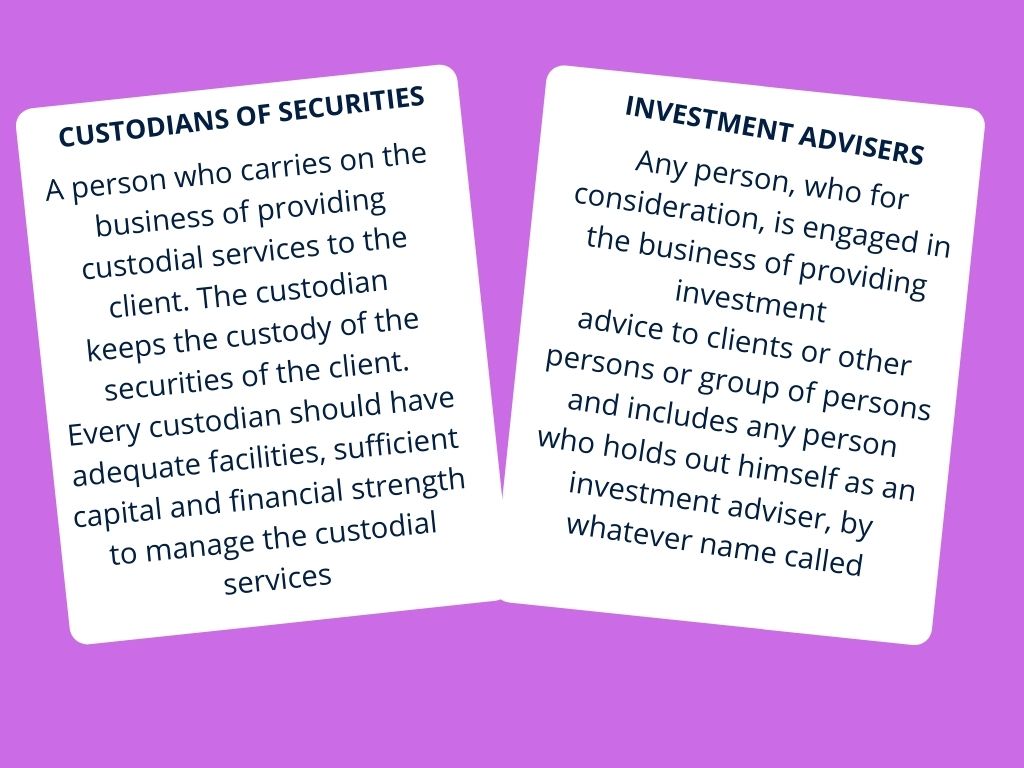 CUSTODIANS OF SECURITIES

A person who carries on the business of providing custodial services to the client. The custodian keeps the custody of the securities of the client. Every custodian should have adequate facilities, sufficient capital and financial strength to manage the custodial services

INVESTMENT ADVISERS

Any person, who for consideration, is engaged in the business of providing investment advice to clients or other persons or group of persons and includes any person who holds out himself as an investment adviser, by whatever name called