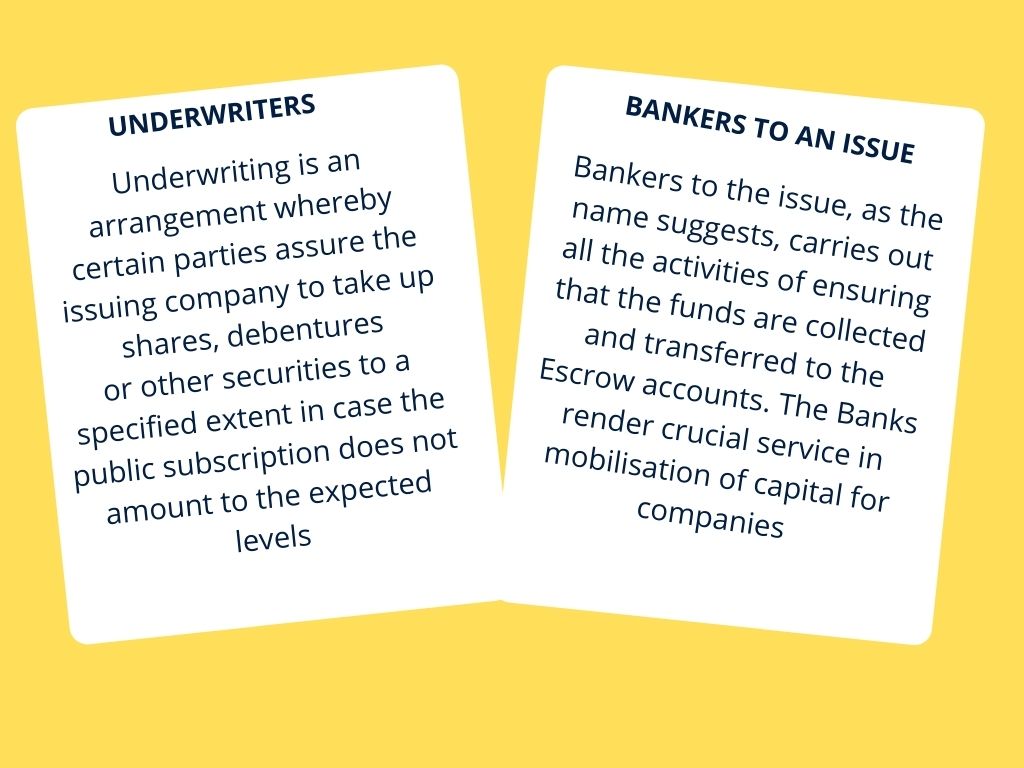 UNDERWRITERS

Underwriting is an arrangement whereby certain parties assure the issuing company to take up shares, debentures or other securities to a specified extent in case the public subscription does not amount to the expected levels

BANKERS TO AN ISSUE

Bankers to the issue, as the name suggests, carries out all the activities of ensuring that the funds are collected and transferred to the Escrow accounts. The Banks render crucial service in mobilisation of capital for companies