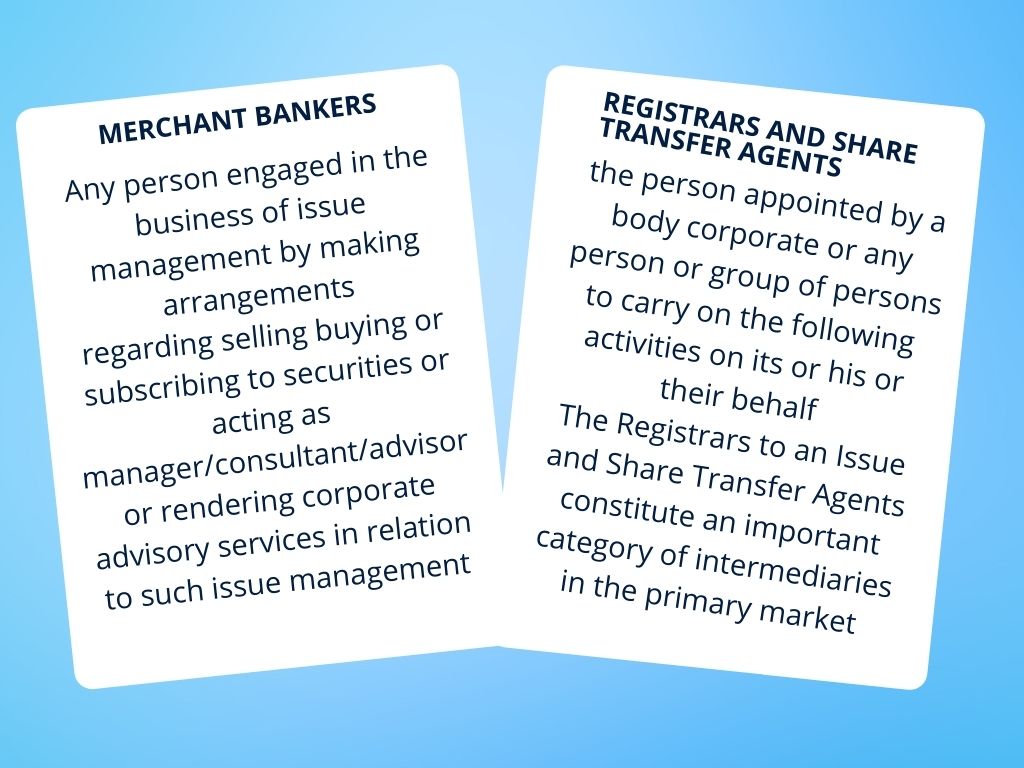 MERCHANT BANKERS

Any person engaged in the business of issue management by making arrangements regarding selling buying or subscribing to securities or acting as manager/consultant/advisor or rendering corporate advisory services in relation to such issue management

REGISTRARS AND SHARE TRANSFER AGENTS

the person appointed by a body corporate or any person or group of persons to carry on the following activities on its or his or their behalf
The Registrars to an Issue and Share Transfer Agents constitute an important category of intermediaries in the primary market